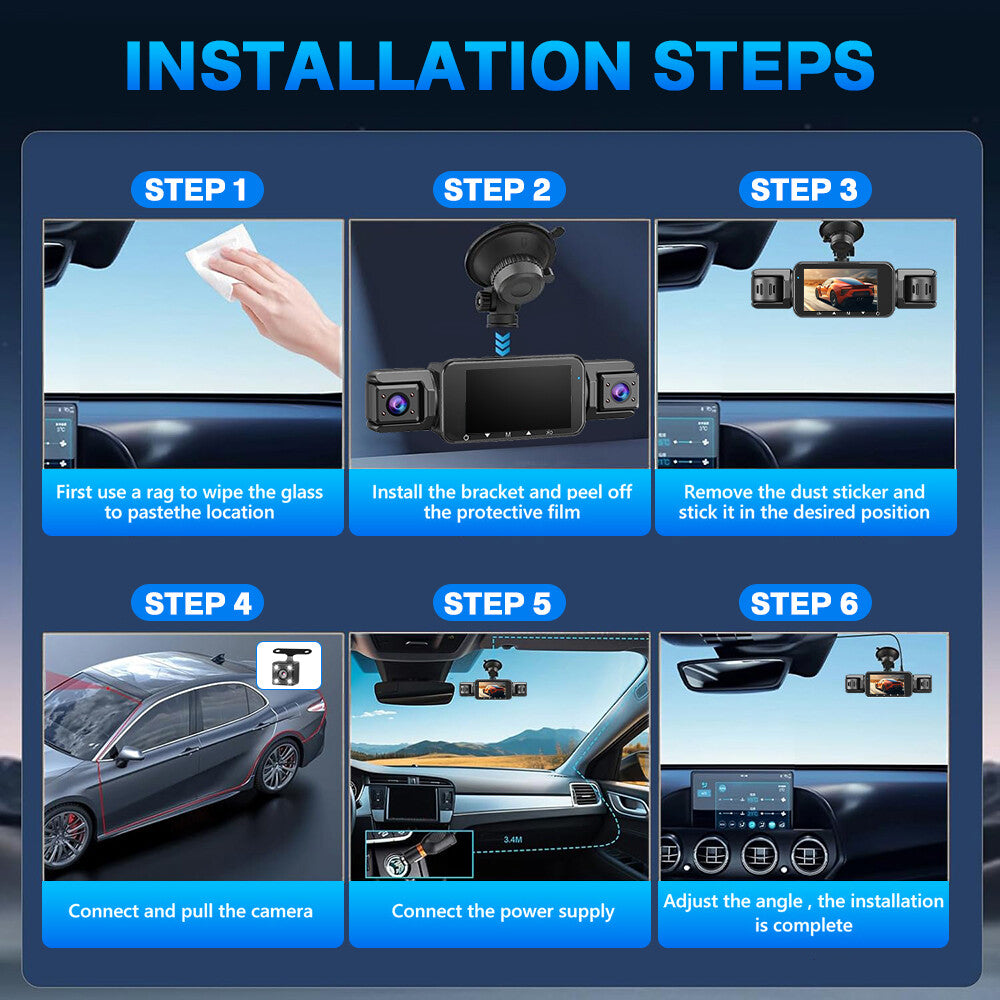 INSTALLATION STEPS

STEP 1

First use a rag to wipe the glass to pastethe location

STEP 2

Install the bracket and peel off the protective film

STEP 3

Remove the dust sticker and stick it in the desired position

STEP 4

Connect and pull the camera

STEP 5

3.4M

Connect the power supply

STEP 6

Adjust the angle , the installation is complete